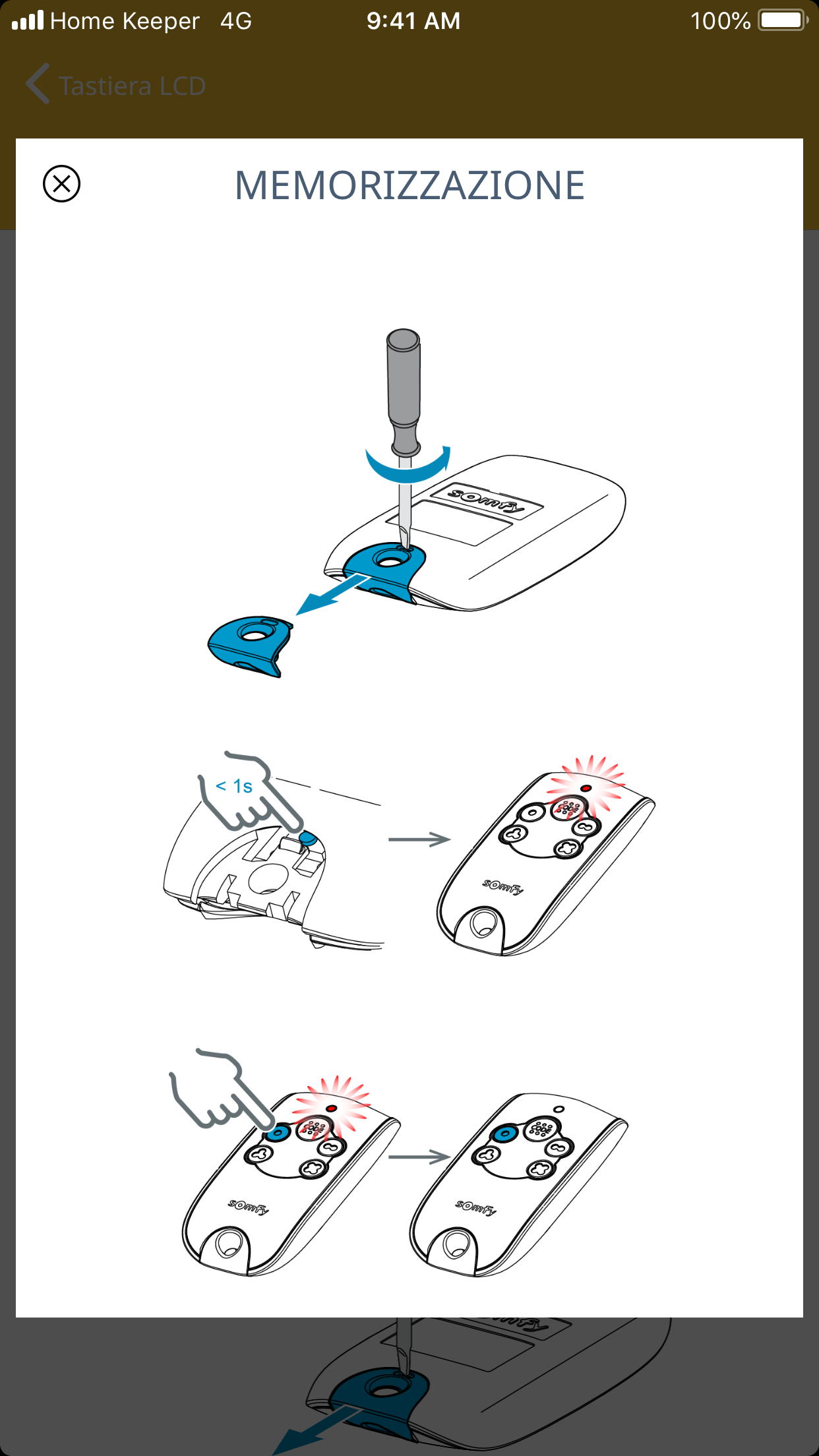 Home Keeper 4G 9:41 AM 100%

Tastiera LCD

MEMORIZZAZIONE

somfy

< 1s

somfy

somfy

somfy